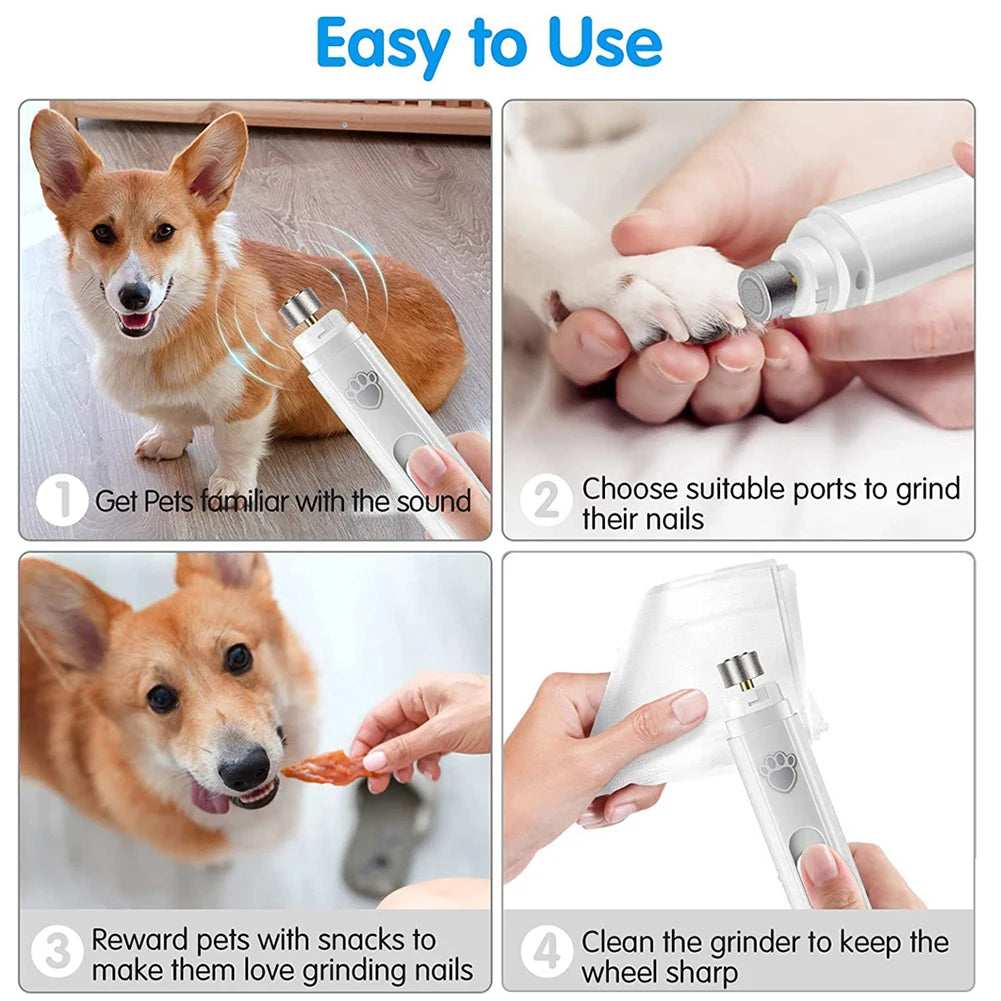 Easy to Use

1 Get Pets familiar with the sound

2 Choose suitable ports to grind their nails

3 Reward pets with snacks to make them love grinding nails

4 Clean the grinder to keep the wheel sharp