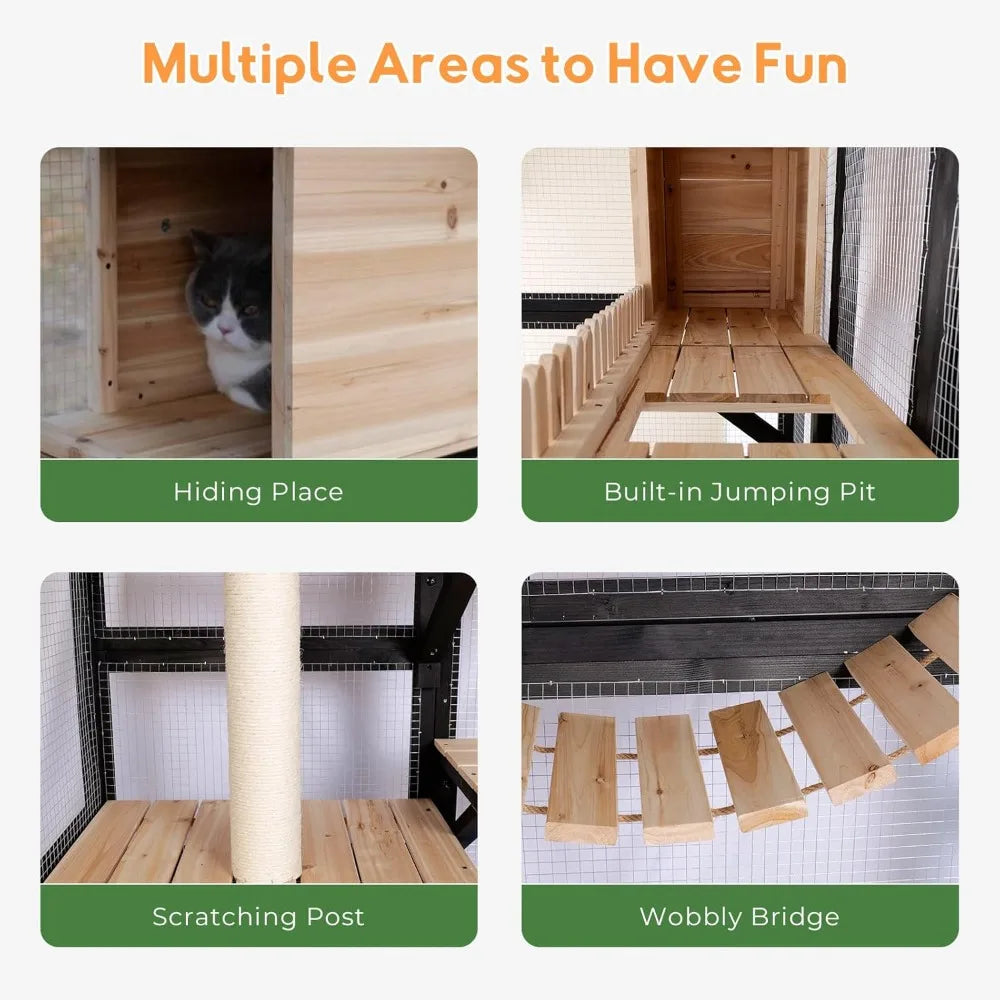 Multiple Areas to Have Fun

Hiding Place

Built-in Jumping Pit

Scratching Post

Wobbly Bridge