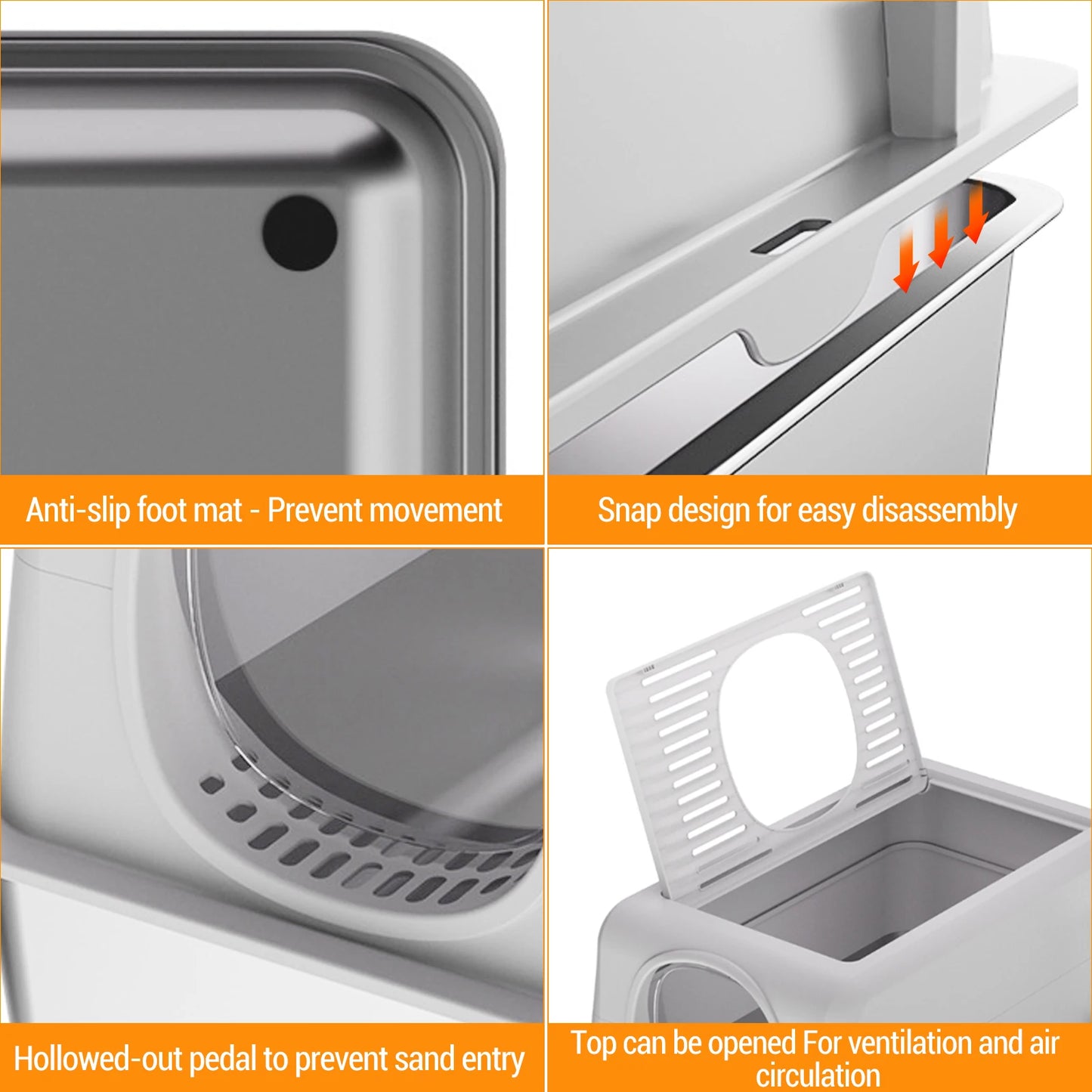 Anti-slip foot mat - Prevent movement

Snap design for easy disassembly

Hollowed-out pedal to prevent sand entry

Top can be opened For ventilation and air circulation