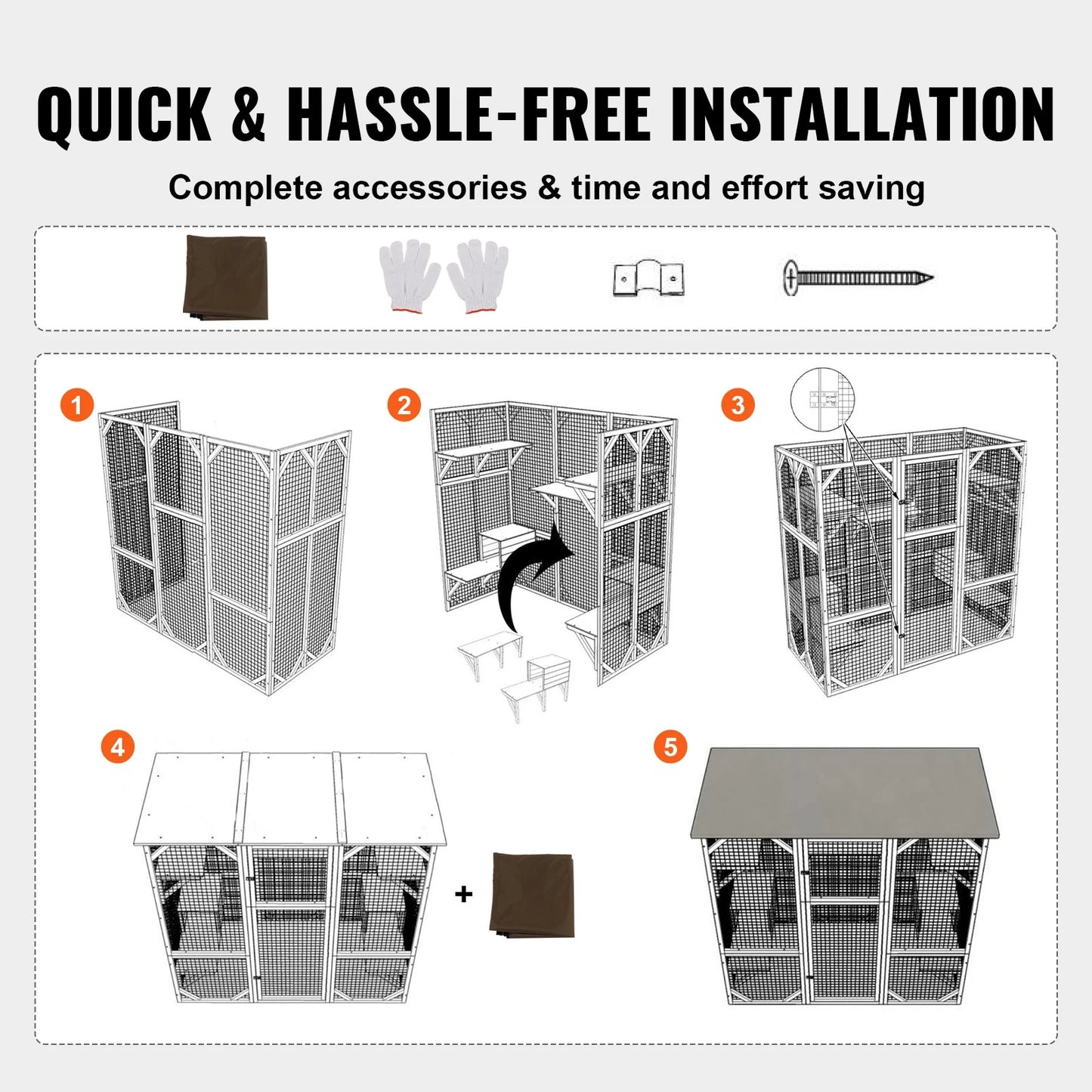 QUICK & HASSLE-FREE INSTALLATION

Complete accessories & time and effort saving

1

2

3

4

+

5