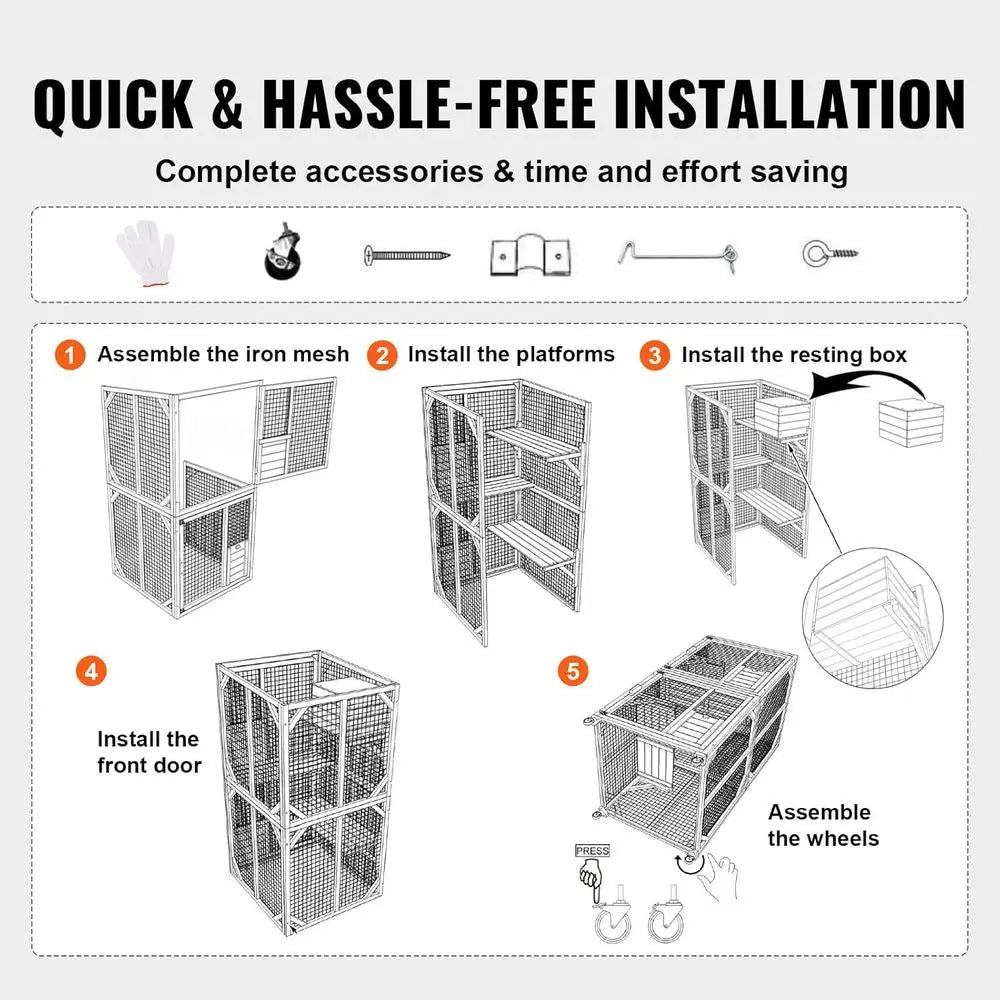 QUICK & HASSLE-FREE INSTALLATION

Complete accessories & time and effort saving

1 Assemble the iron mesh

2 Install the platforms

3 Install the resting box

4

Install the front door

5

Assemble the wheels

PRESS