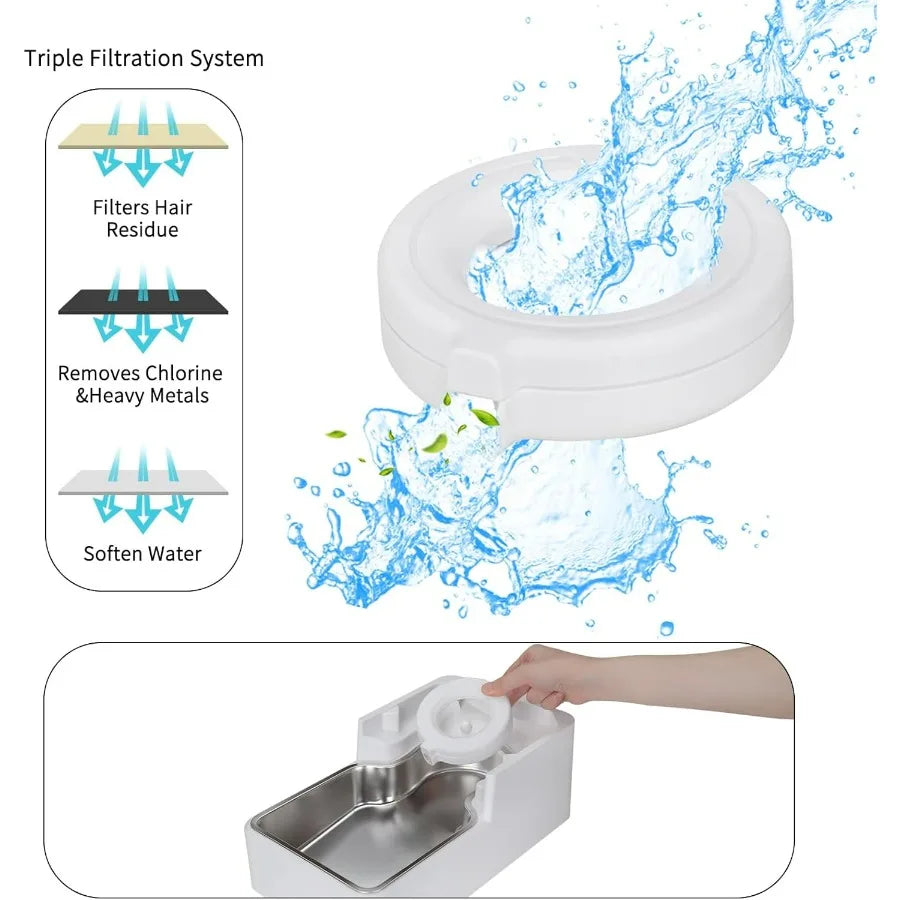 Triple Filtration System

Filters Hair Residue

Removes Chlorine &Heavy Metals

Soften Water