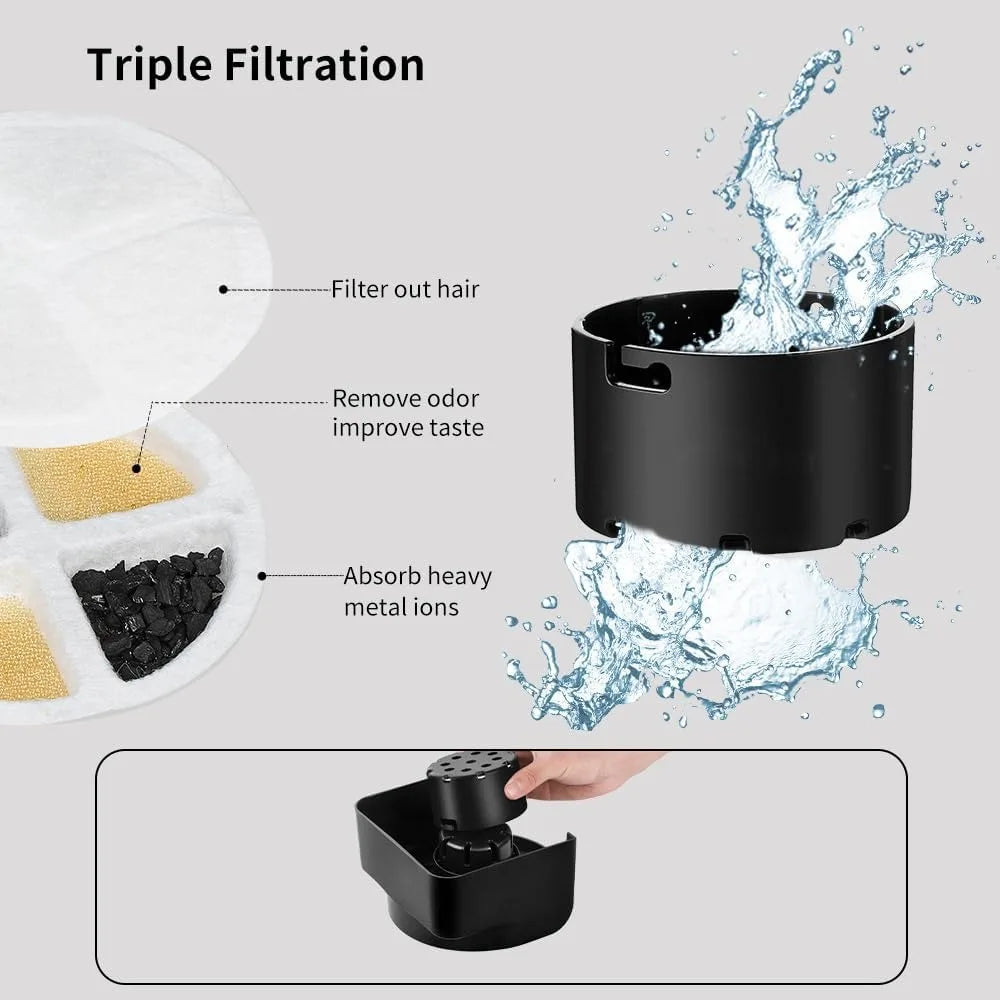 Triple Filtration

Filter out hair

Remove odor improve taste

Absorb heavy metal ions