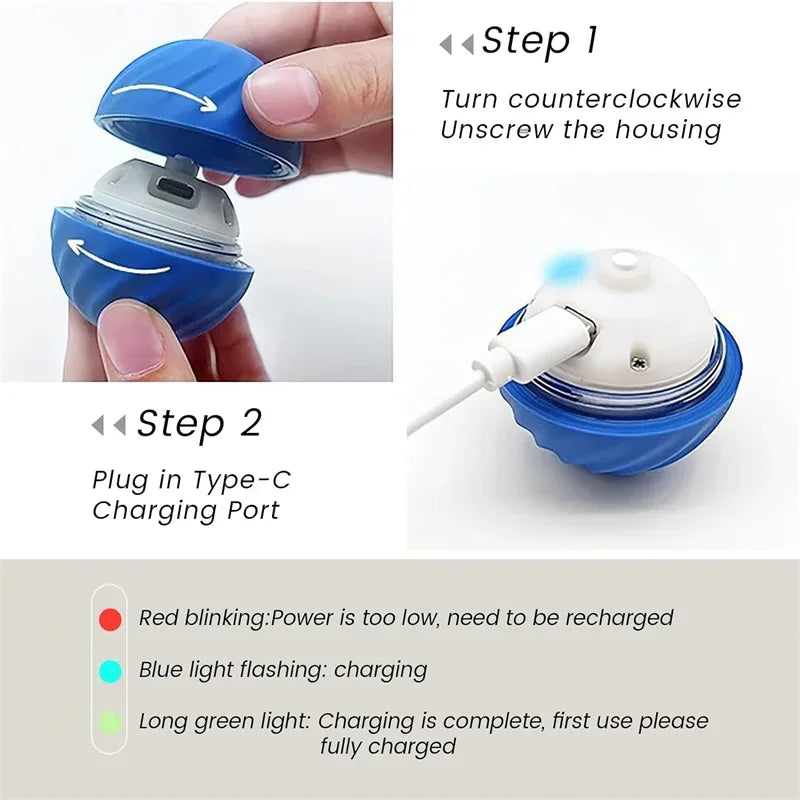 Step 1

Turn counterclockwise
Unscrew the housing

Step 2

Plug in Type-C
Charging Port

Red blinking:Power is too low, need to be recharged

Blue light flashing: charging

Long green light: Charging is complete, first use please fully charged