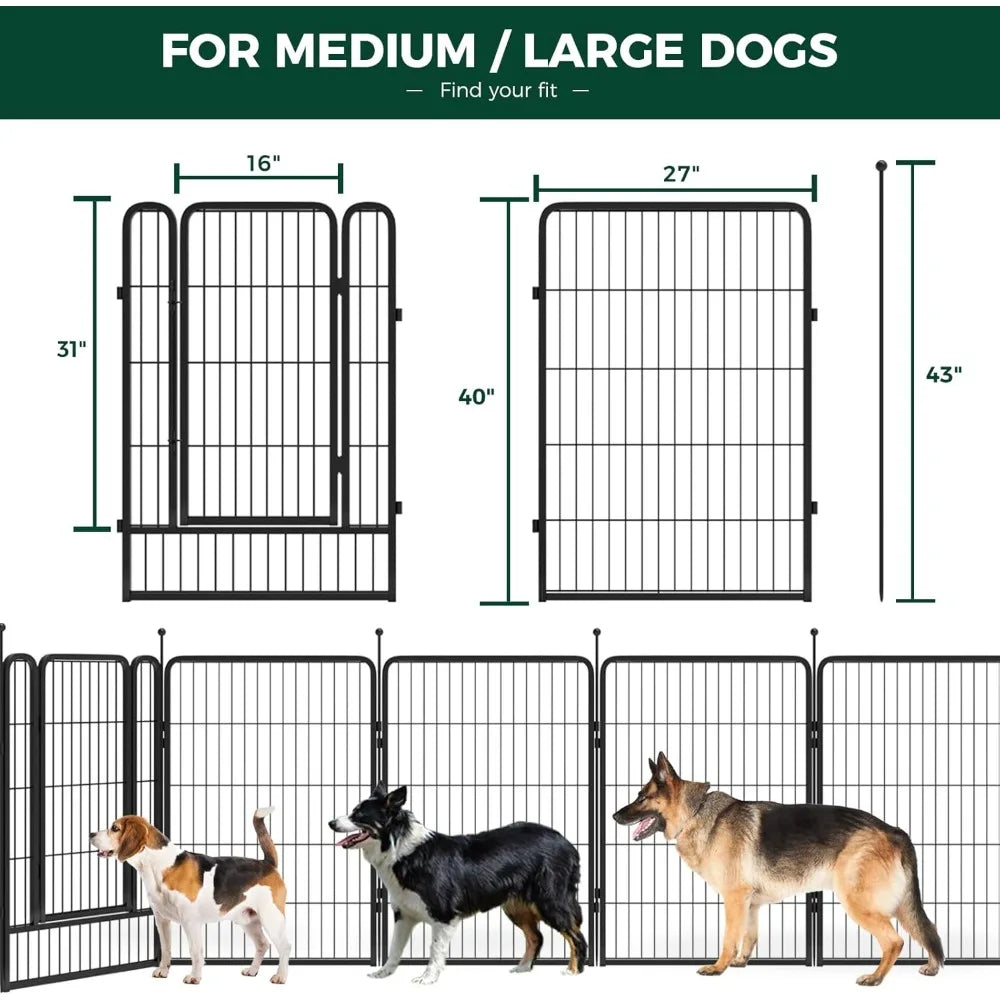 FOR MEDIUM / LARGE DOGS
— Find your fit —

16"
31"
27"
40"
43"